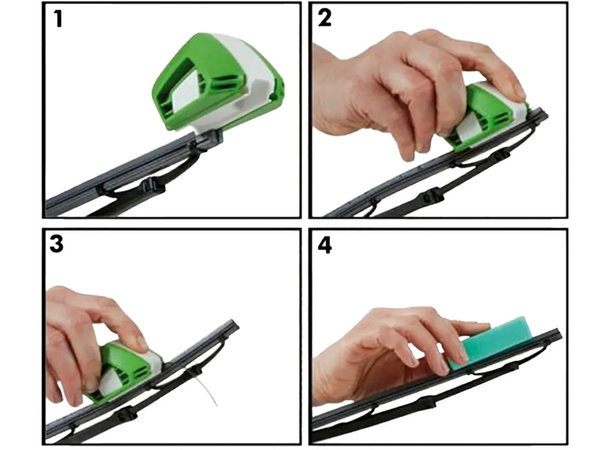 1

2

3

4