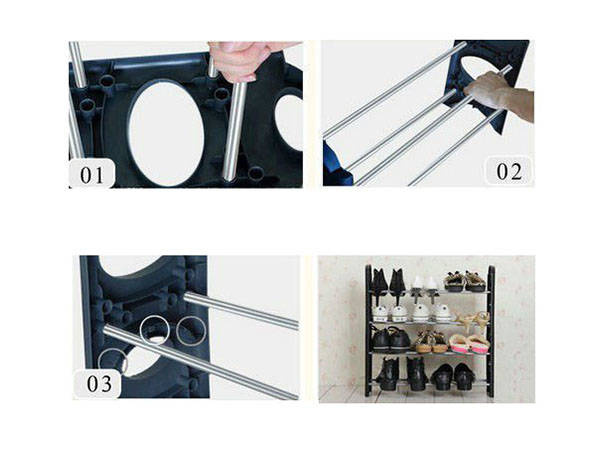 01

02

03