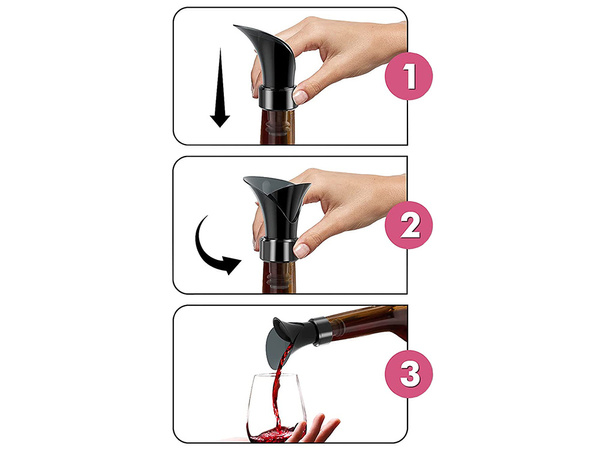 1

2

3