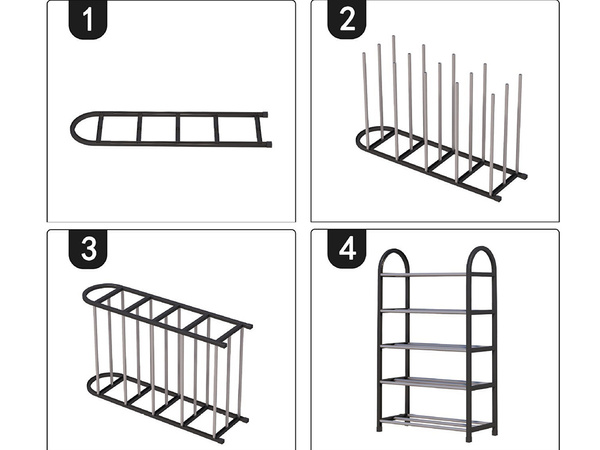 1

2

3

4