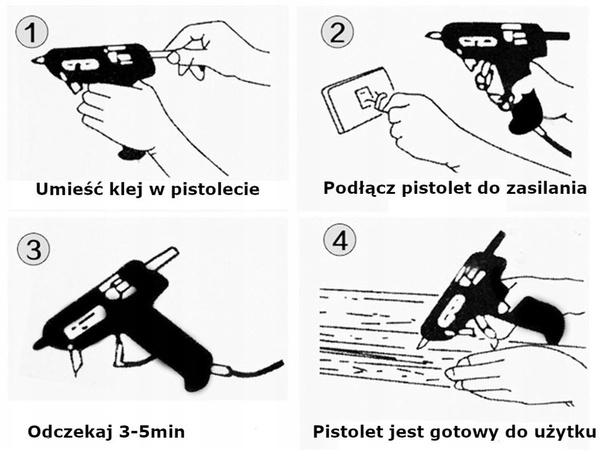 1

Umieść klej w pistolecie

2

Podłącz pistolet do zasilania

3

Odczekaj 3-5min

4

Pistolet jest gotowy do użytku