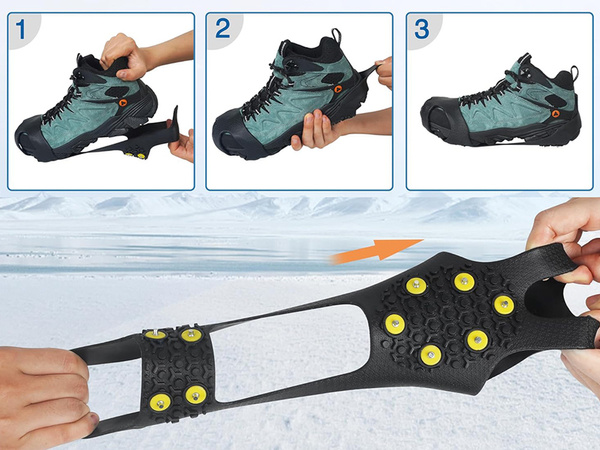 1

2

3