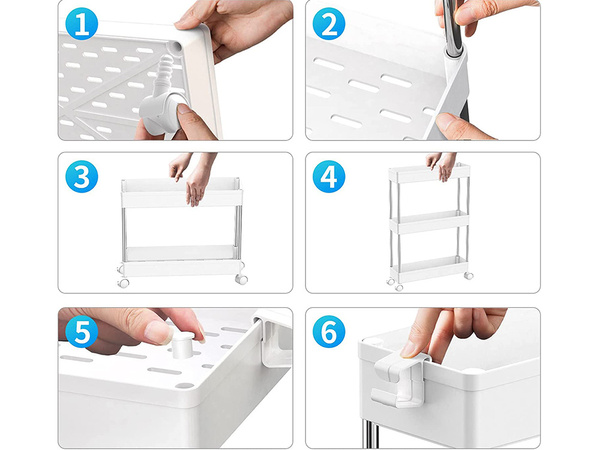 1
2
3
4
5
6