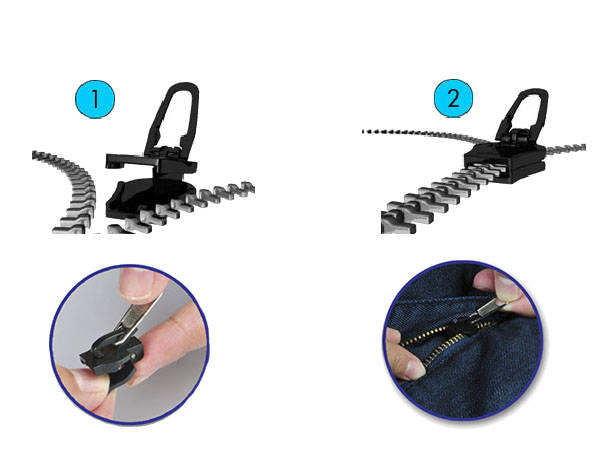 1

2