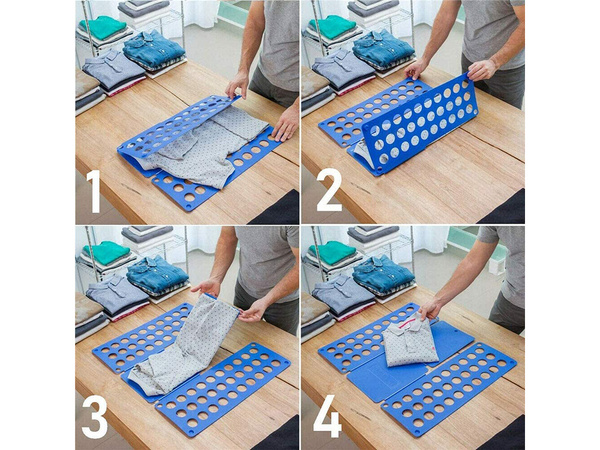 1

2

3

4