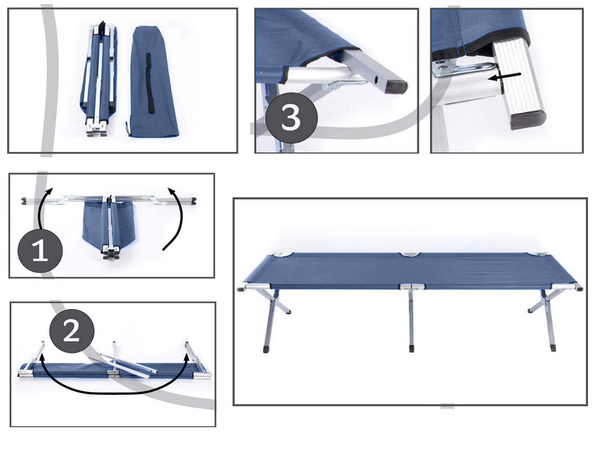 3

1

2