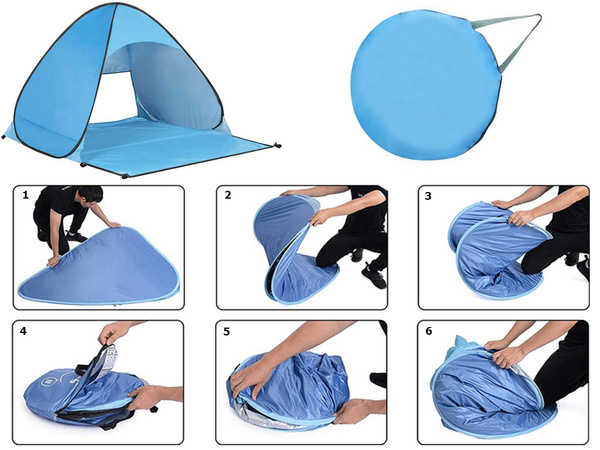 1

2

3

4

5

6