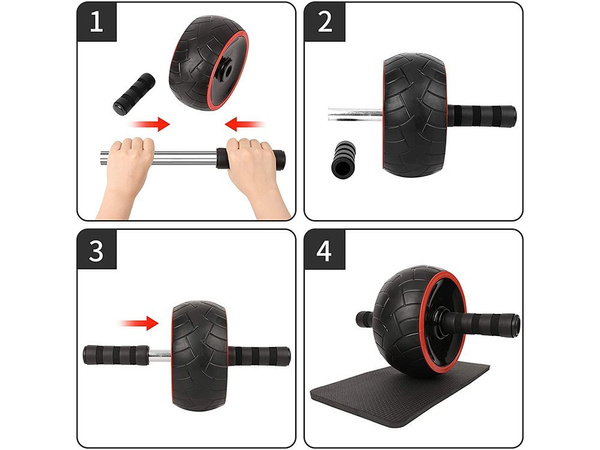 1
2
3
4