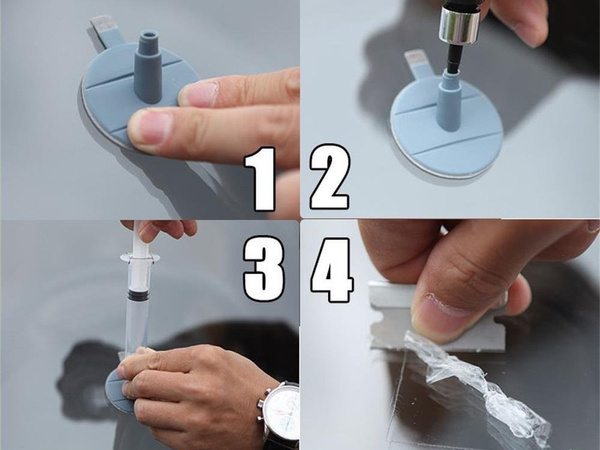 1 2
3 4