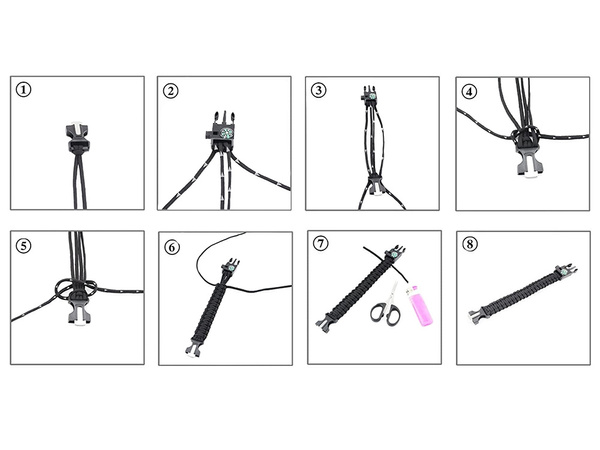 ①

②

③

④

⑤

⑥

⑦

⑧