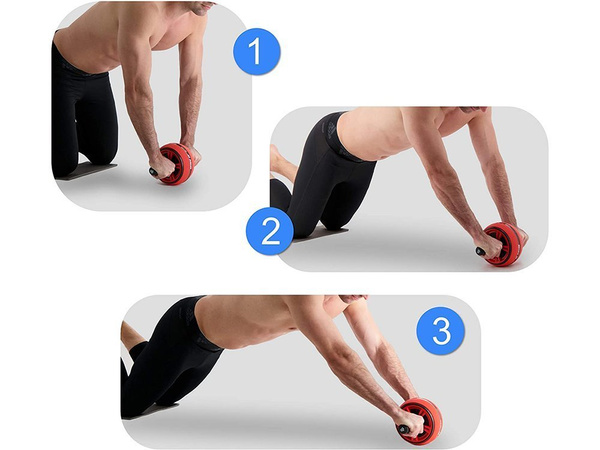 1

2

3