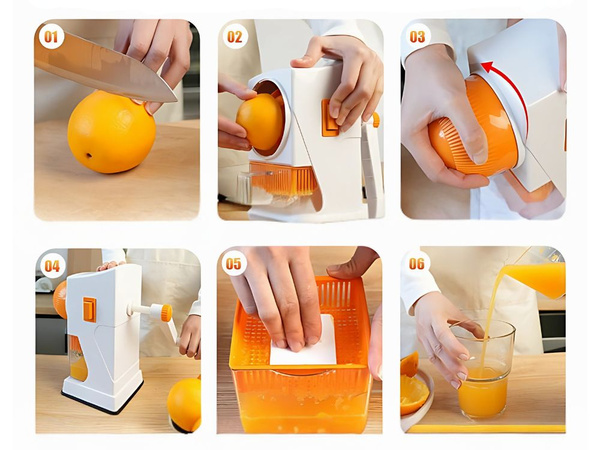 01

02

03

04

05

06