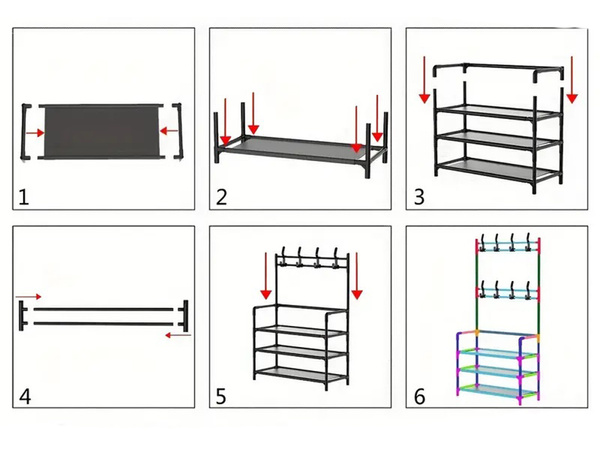 1

2

3

4

5

6