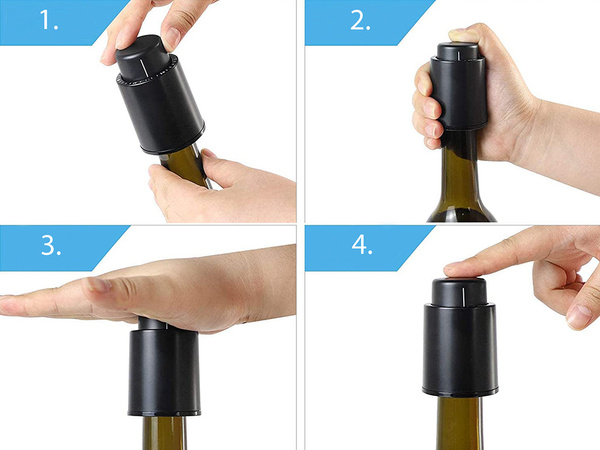 1.

2.

3.

4.