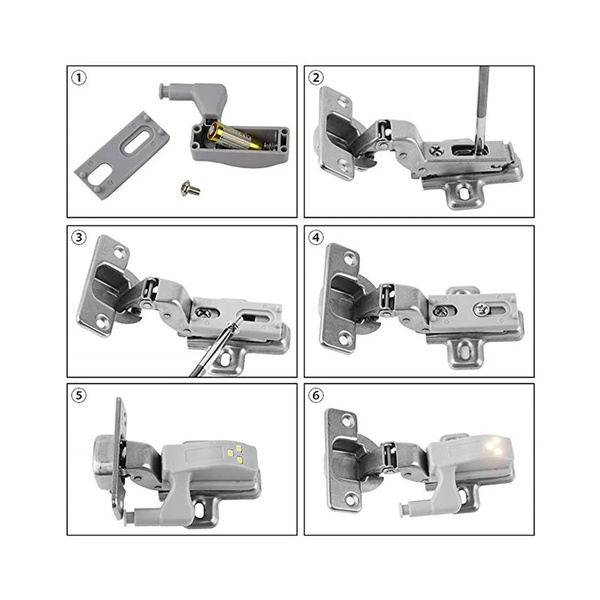 ①
②
③
④
⑤
⑥