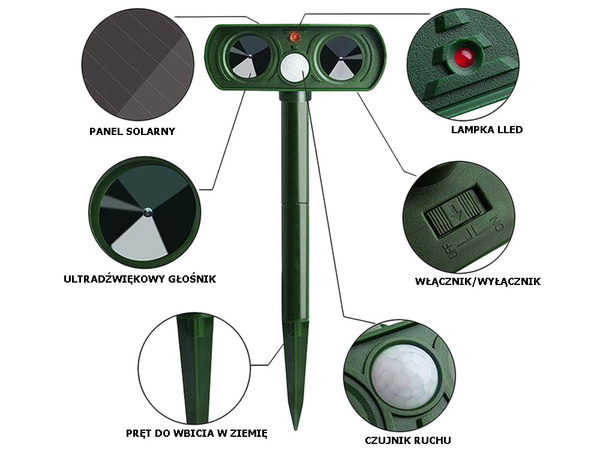 PANEL SOLARNY

LAMPKA LLED

ULTRADŹWIĘKOWY GŁOŚNIK

OFF ON

WŁĄCZNIK/WYŁĄCZNIK

PRĘT DO WBICIA W ZIEMIĘ

CZUJNIK RUCHU