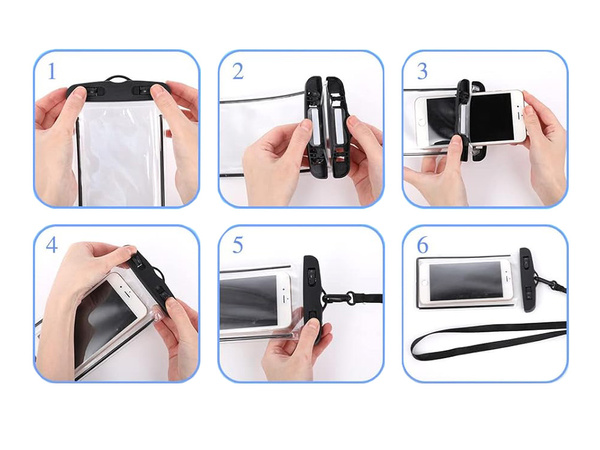 1

2

3

4

5

6