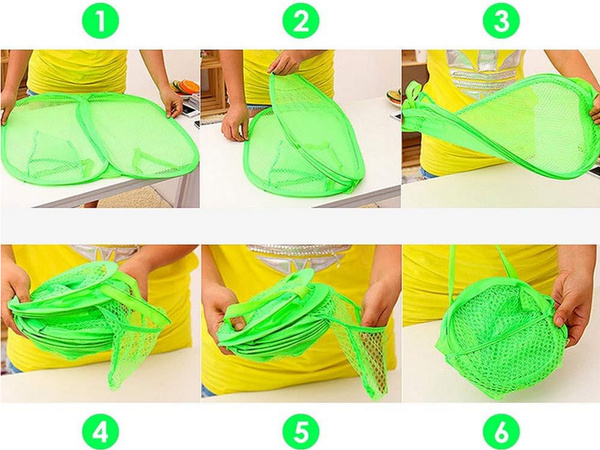 1

2

3

4

5

6