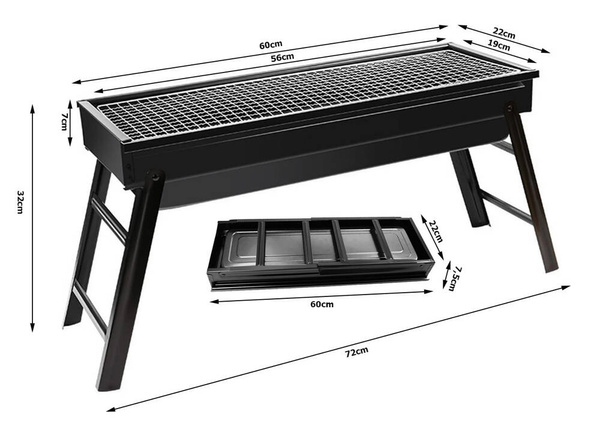 60cm
56cm
22cm
19cm
7cm
32cm
22cm
7,5cm
60cm
72cm