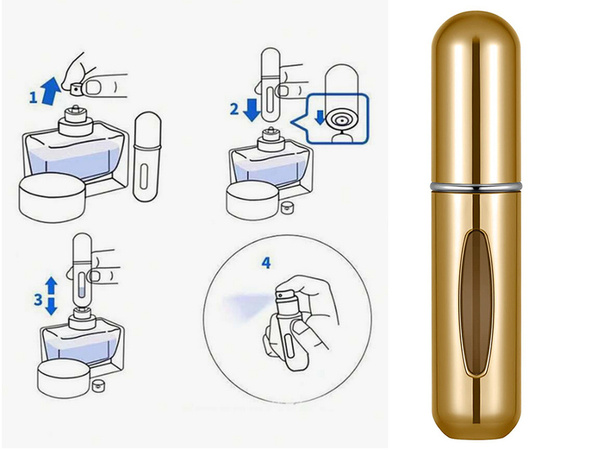 1

2

3

4